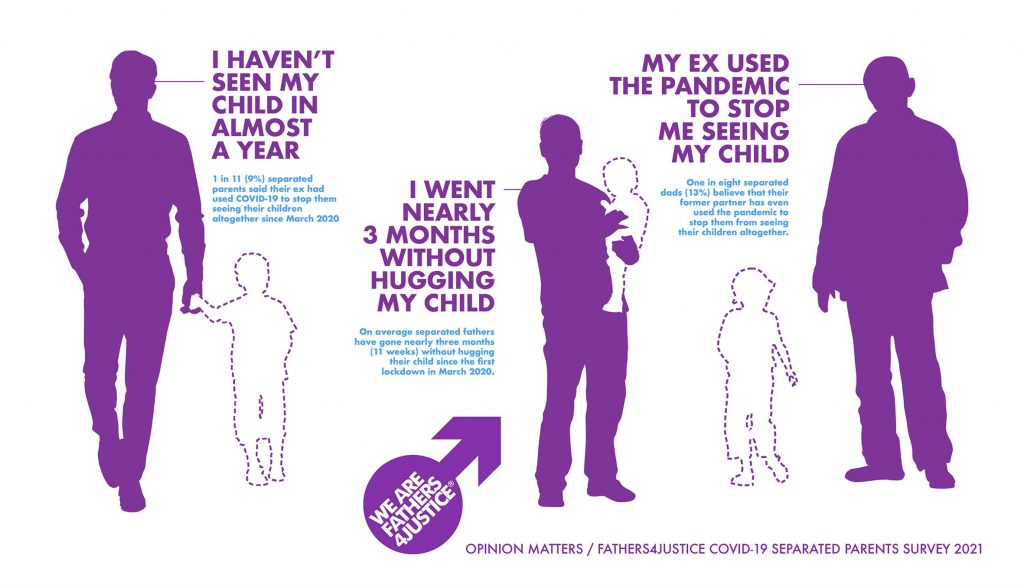 I HAVEN'T SEEN MY CHILD IN ALMOST A YEAR

1 in 11 (9%) separated parents said their ex had used COVID-19 to stop them seeing their children altogether since March 2020

I WENT NEARLY 3 MONTHS WITHOUT HUGGING MY CHILD

On average separated fathers have gone nearly three months (11 weeks) without hugging their child since the first lockdown in March 2020.

MY EX USED THE PANDEMIC TO STOP ME SEEING MY CHILD

One in eight separated dads (13%) believe that their former partner has even used the pandemic to stop them from seeing their children altogether.

WE ARE FATHERS 4JUSTICE®

OPINION MATTERS / FATHERS4JUSTICE COVID-19 SEPARATED PARENTS SURVEY 2021